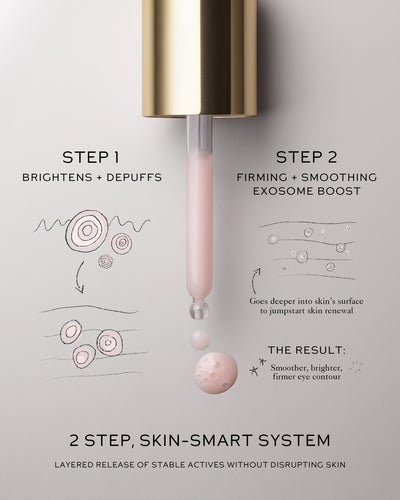 STEP 1
BRIGHTENS + DEPUFFS

STEP 2
FIRMING + SMOOTHING
EXOSOME BOOST

Goes deeper into skin's surface to jumpstart skin renewal

THE RESULT:
Smoother, brighter, firmer eye contour

2 STEP, SKIN-SMART SYSTEM
LAYERED RELEASE OF STABLE ACTIVES WITHOUT DISRUPTING SKIN